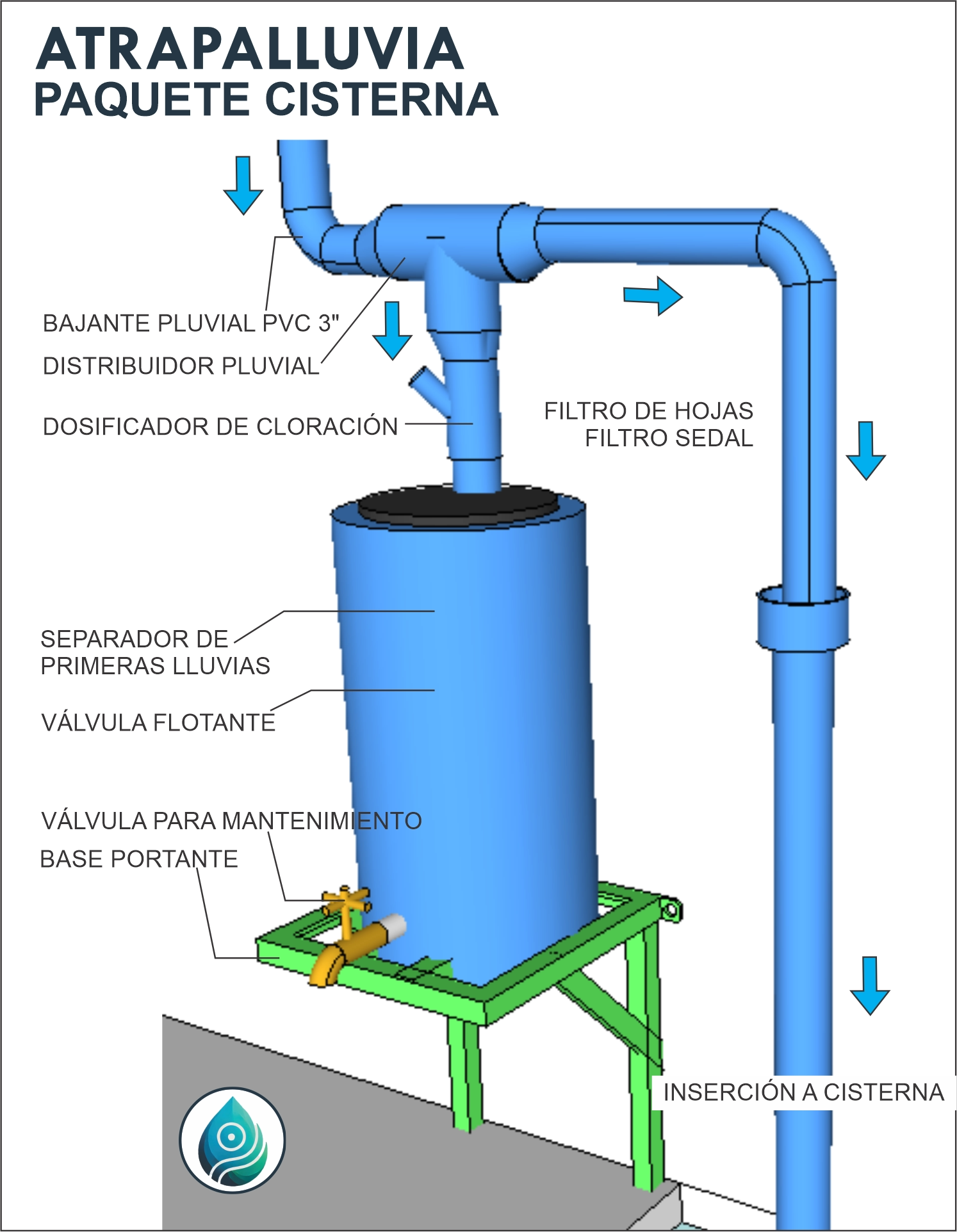 ATRAPALLUVIA
PAQUETE CISTERNA

BAJANTE PLUVIAL PVC 3"

DISTRIBUIDOR PLUVIAL

DOSIFICADOR DE CLORACIÓN

FILTRO DE HOJAS
FILTRO SEDAL

SEPARADOR DE
PRIMERAS LLUVIAS

VÁLVULA FLOTANTE

VÁLVULA PARA MANTENIMIENTO

BASE PORTANTE

INSERCIÓN A CISTERNA